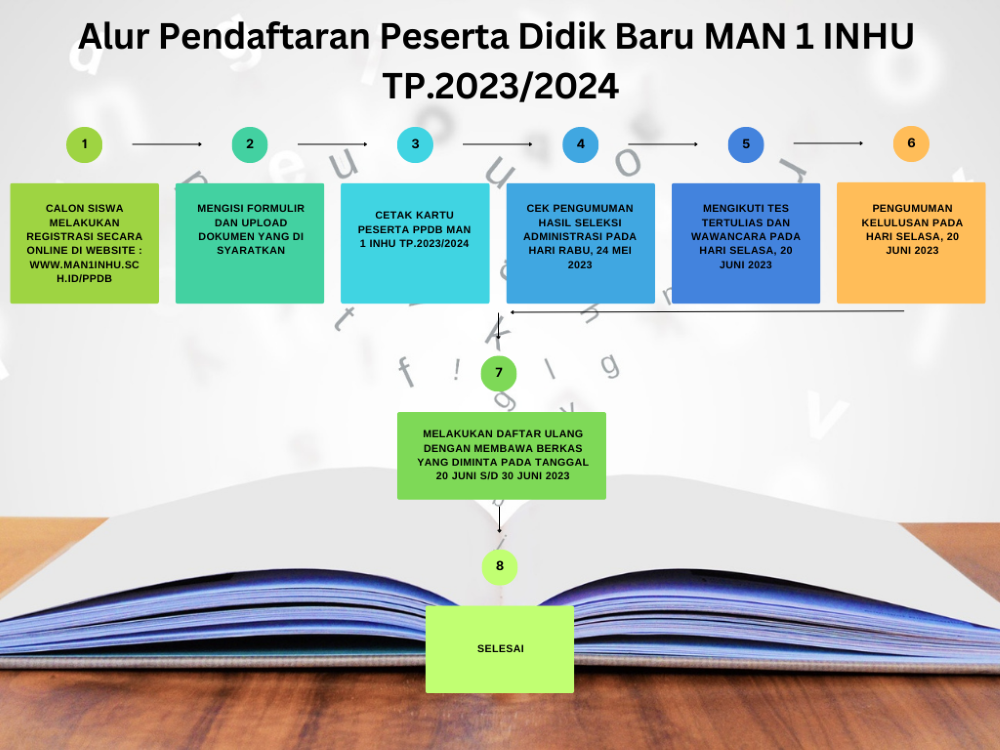 Alur Pendaftaran Peserta Didik Baru MAN 1 INHU TP.2023/2024

1

CALON SISWA MELAKUKAN REGISTRASI SECARA ONLINE DI WEBSITE : WWW.MAN1INHU.SCH.ID/PPDB

2

MENGISI FORMULIR DAN UPLOAD DOKUMEN YANG DI SYARATKAN

3

CETAK KARTU PESERTA PPDB MAN 1 INHU TP.2023/2024

4

CEK PENGUMUMAN HASIL SELEKSI ADMINISTRASI PADA HARI RABU, 24 MEI 2023

5

MENGIKUTI TES TERTULIAS DAN WAWANCARA PADA HARI SELASA, 20 JUNI 2023

6

PENGUMUMAN KELULUSAN PADA HARI SELASA, 20 JUNI 2023

7

MELAKUKAN DAFTAR ULANG DENGAN MEMBAWA BERKAS YANG DIMINTA PADA TANGGAL 20 JUNI S/D 30 JUNI 2023

8

SELESAI